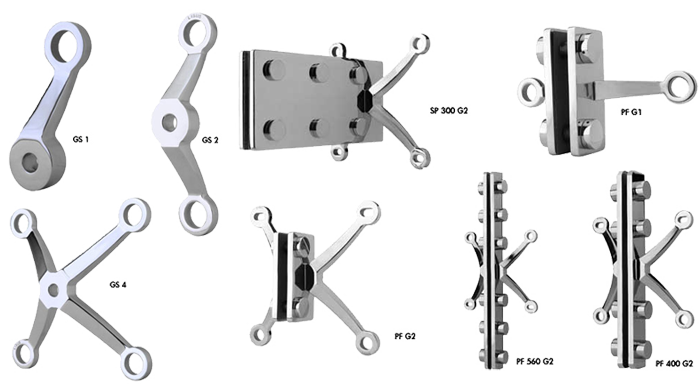 GS 1

GS 2

SP 300 G2

PF G1

GS 4

PF G2

PF 560 G2

PF 400 G2