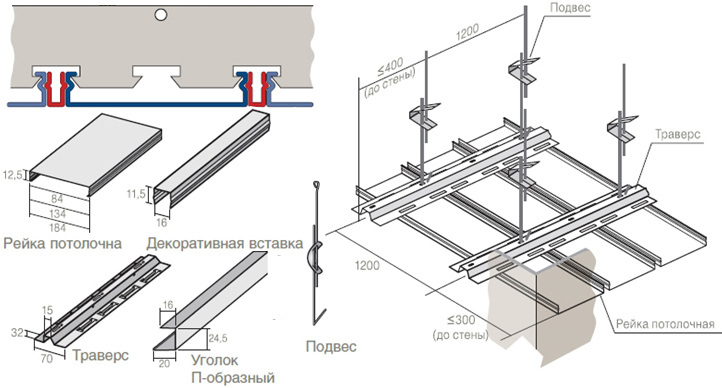 12,5
84
134
184
Рейка потолочна

11,5
16
Декоративная вставка

15
32
70
Траверс

16
24,5
20
Уголок П-образный

Подвес

Подвес
1200
≤400 (до стены)
Траверс
1200
≤300 (до стены)
Рейка потолочная